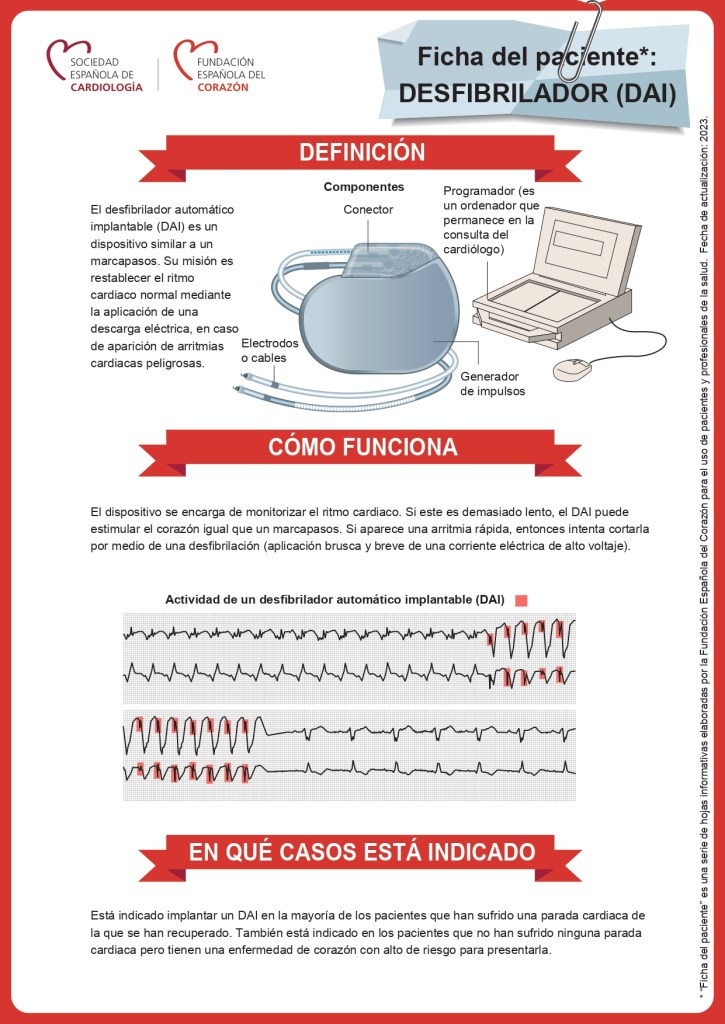 SOCIEDAD ESPAÑOLA DE CARDIOLOGÍA

FUNDACIÓN ESPAÑOLA DEL CORAZÓN

Ficha del paciente*: DESFIBRILADOR (DAI)

DEFINICIÓN

El desfibrilador automático implantable (DAI) es un dispositivo similar a un marcapasos. Su misión es restablecer el ritmo cardiaco normal mediante la aplicación de una descarga eléctrica, en caso de aparición de arritmias cardiacas peligrosas.

Componentes

Conector

Programador (es un ordenador que permanece en la consulta del cardiólogo)

Electrodos o cables

Generador de impulsos

CÓMO FUNCIONA

El dispositivo se encarga de monitorizar el ritmo cardiaco. Si este es demasiado lento, el DAI puede estimular el corazón igual que un marcapasos. Si aparece una arritmia rápida, entonces intenta cortarla por medio de una desfibrilación (aplicación brusca y breve de una corriente eléctrica de alto voltaje).

Actividad de un desfibrilador automático implantable (DAI)

EN QUÉ CASOS ESTÁ INDICADO

Está indicado implantar un DAI en la mayoría de los pacientes que han sufrido una parada cardiaca de la que se han recuperado. También está indicado en los pacientes que no han sufrido ninguna parada cardiaca pero tienen una enfermedad de corazón con alto de riesgo para presentarla.

* "Ficha del paciente" es una serie de hojas informativas elaboradas por la Fundación Española del Corazón para el uso de pacientes y profesionales de la salud. Fecha de actualización: 2023.